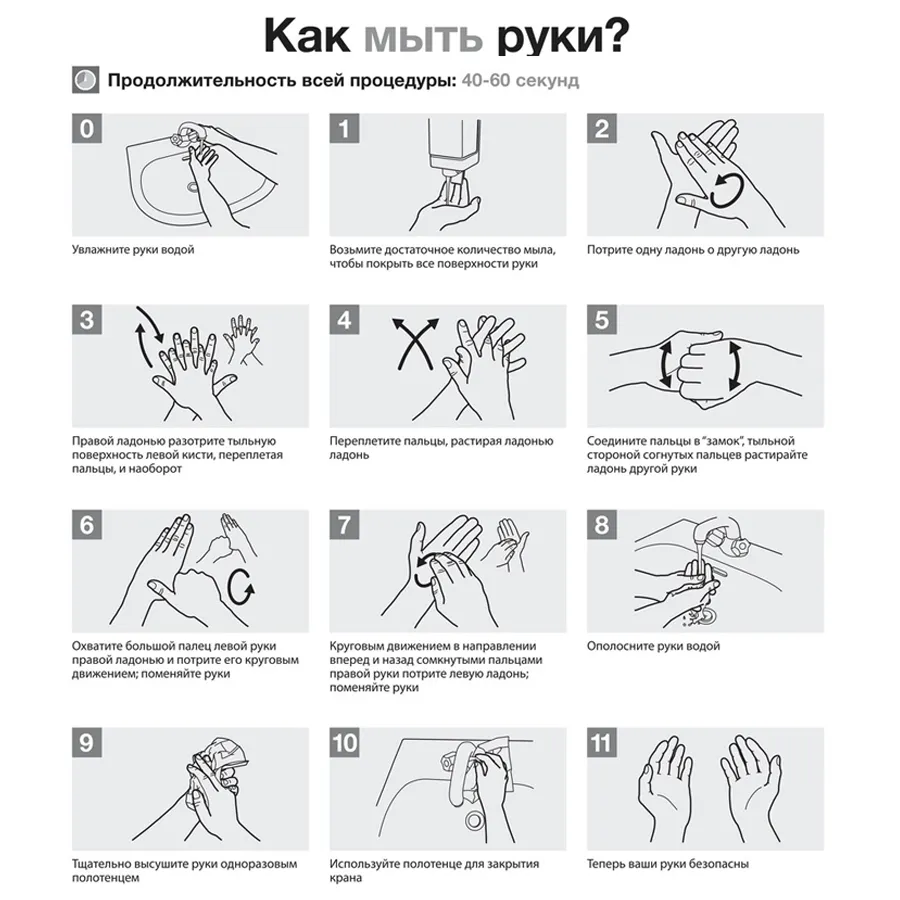 Как мыть руки?

Продолжительность всей процедуры: 40-60 секунд

0

Увлажните руки водой

1

Возьмите достаточное количество мыла, чтобы покрыть все поверхности руки

2

Потрите одну ладонь о другую ладонь

3

Правой ладонью разотрите тыльную поверхность левой кисти, переплетая пальцы, и наоборот

4

Переплетите пальцы, растирая ладонью ладонь

5

Соедините пальцы в "замок", тыльной стороной согнутых пальцев растирайте ладонь другой руки

6

Охватите большой палец левой руки правой ладонью и потрите его круговым движением; поменяйте руки

7

Круговым движением в направлении вперед и назад сомкнутыми пальцами правой руки потрите левую ладонь; поменяйте руки

8

Ополосните руки водой

9

Тщательно высушите руки одноразовым полотенцем

10

Используйте полотенце для закрытия крана

11

Теперь ваши руки безопасны